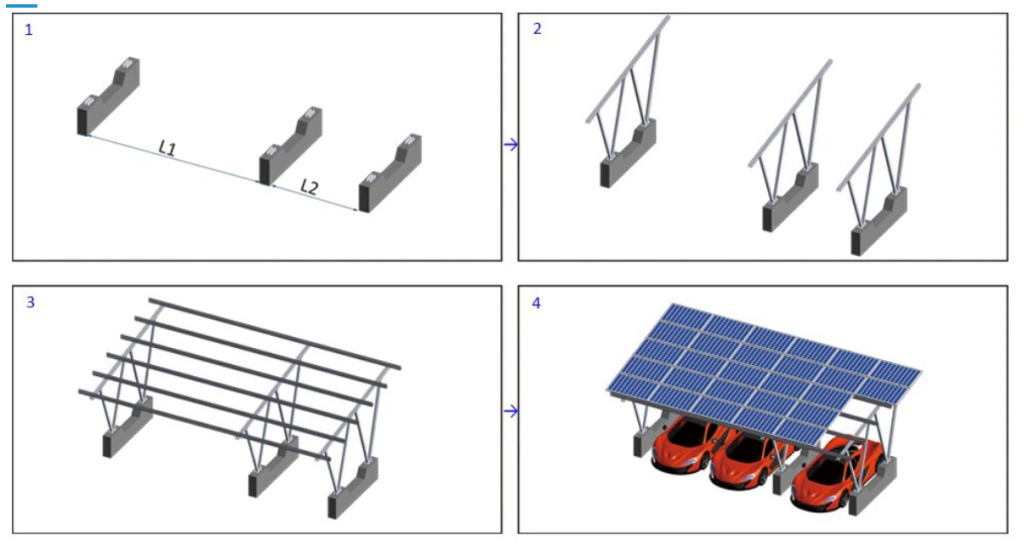 1

L1

L2

2

3

4