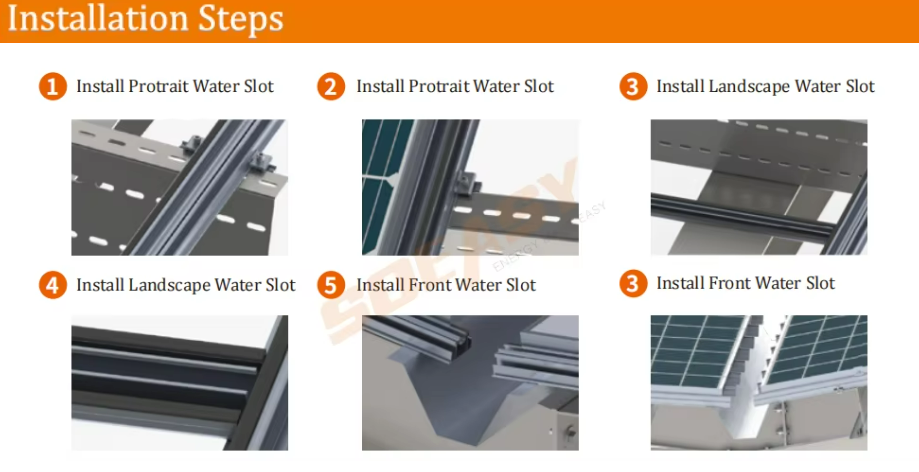 Installation Steps

1 Install Protrait Water Slot

2 Install Protrait Water Slot

3 Install Landscape Water Slot

4 Install Landscape Water Slot

5 Install Front Water Slot

3 Install Front Water Slot

SOEASY
ENERGY SO EASY