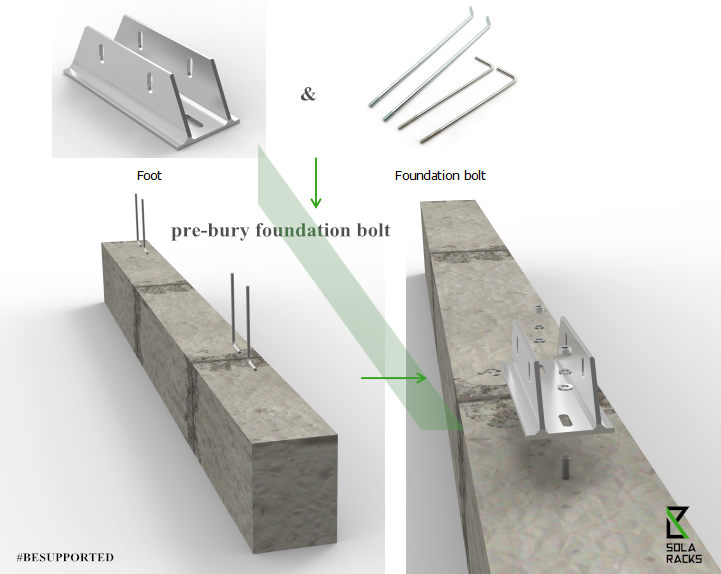 &

Foot

Foundation bolt

pre-bury foundation bolt

#BESUPPORTED

SOLA RACKS